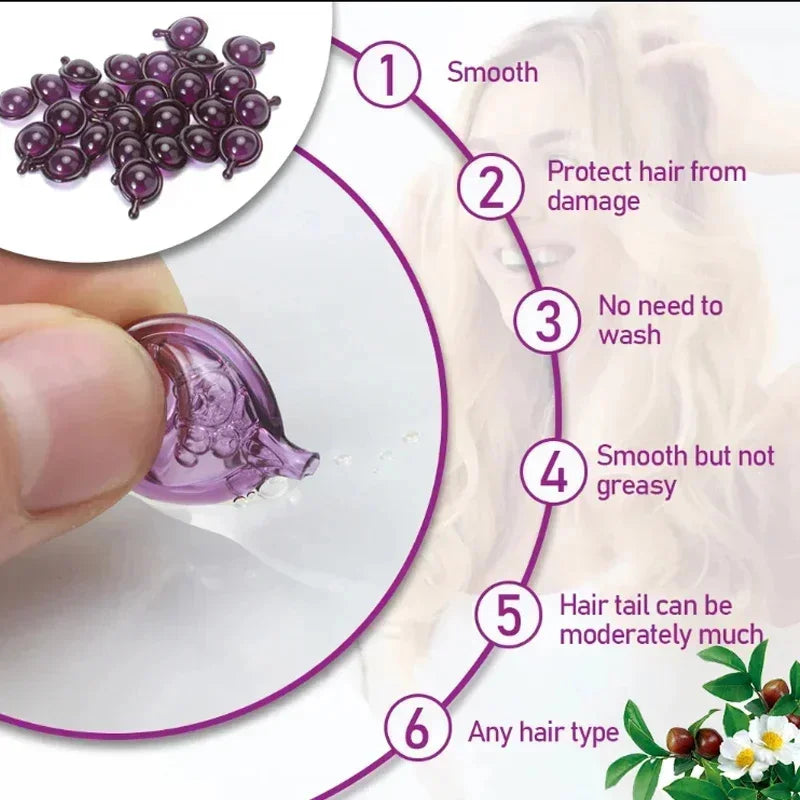 1 Smooth

2 Protect hair from damage

3 No need to wash

4 Smooth but not greasy

5 Hair tail can be moderately much

6 Any hair type