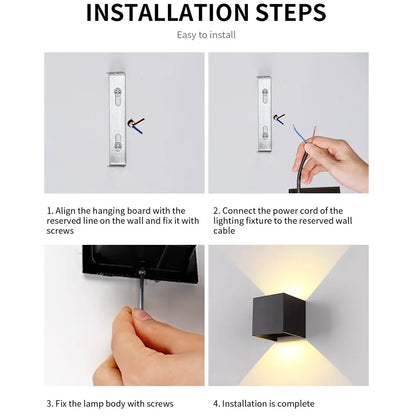 INSTALLATION STEPS

Easy to install

1. Align the hanging board with the reserved line on the wall and fix it with screws

2. Connect the power cord of the lighting fixture to the reserved wall cable

3. Fix the lamp body with screws

4. Installation is complete