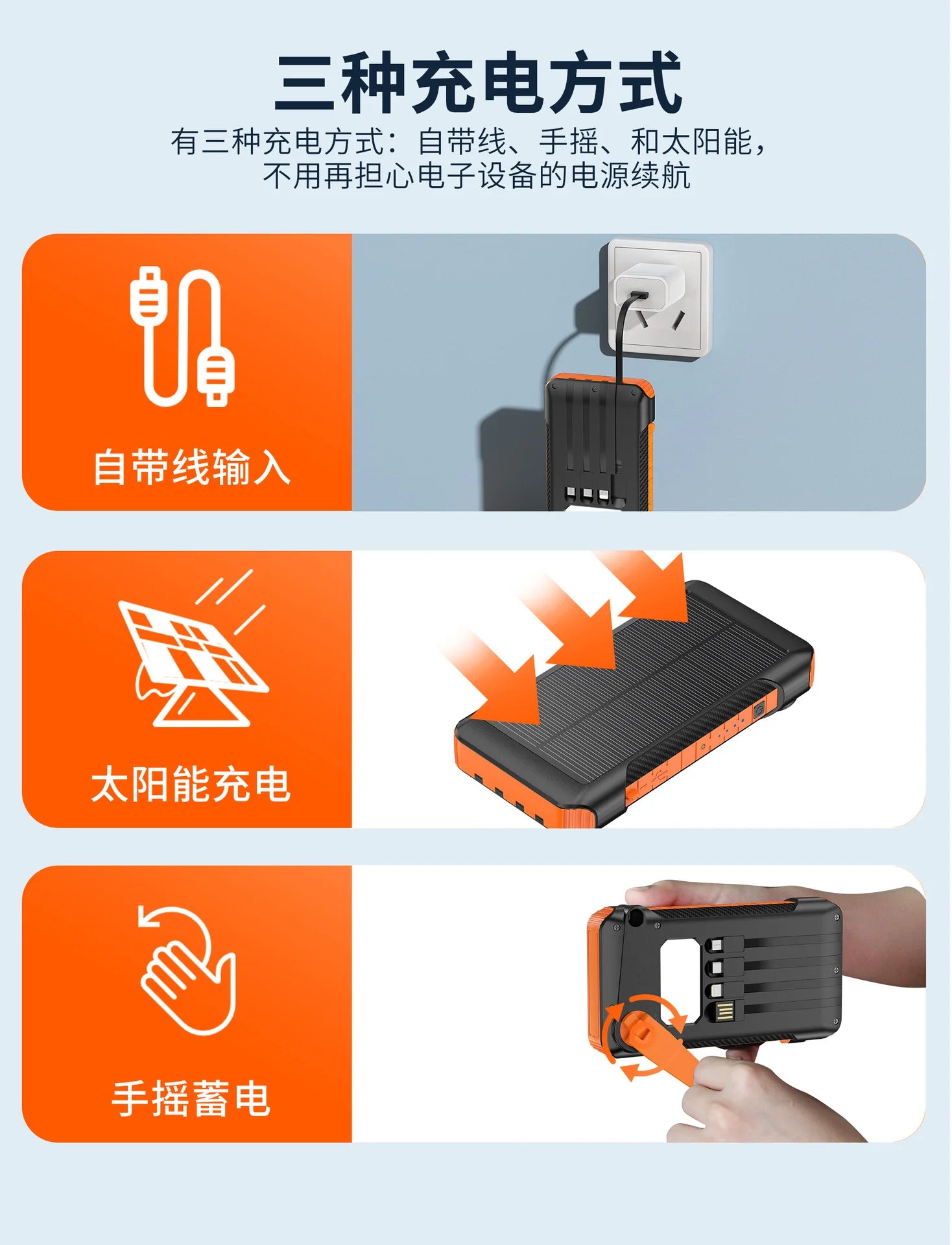 三种充电方式

有三种充电方式：自带线、手摇、和太阳能，不用再担心电子设备的电源续航

自带线输入

太阳能充电

手摇蓄电