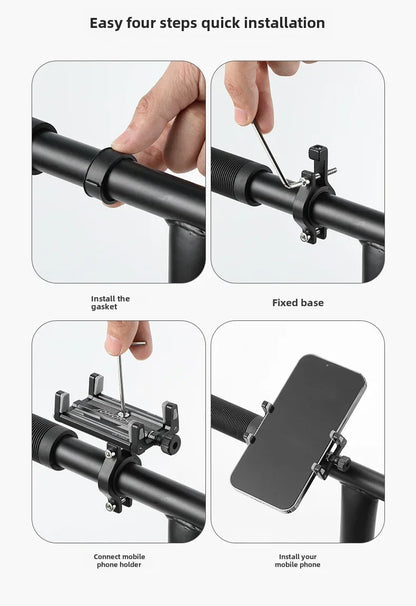 Easy four steps quick installation

Install the gasket

Fixed base

Connect mobile phone holder

Install your mobile phone