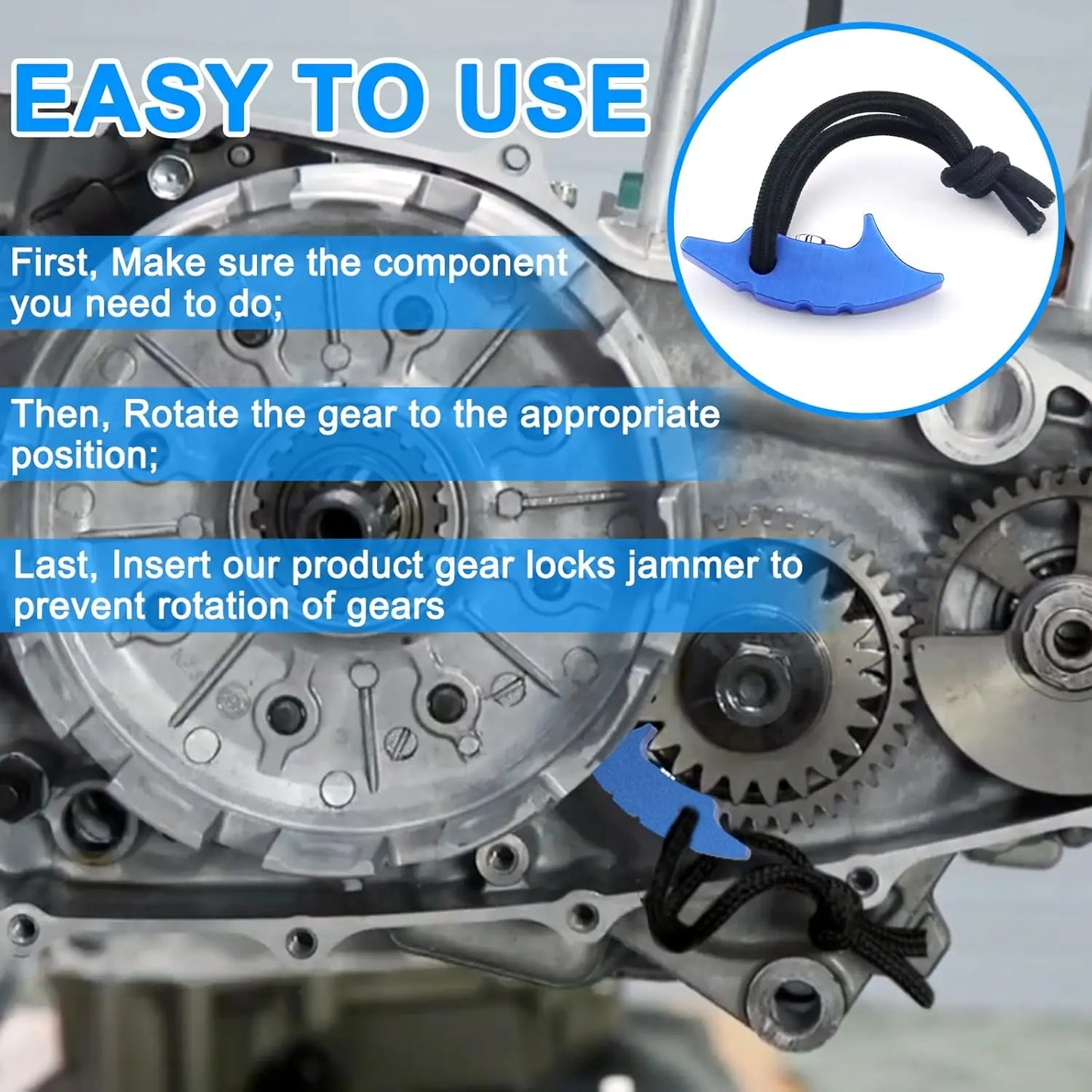 EASY TO USE

First, Make sure the component you need to do;

Then, Rotate the gear to the appropriate position;

Last, Insert our product gear locks jammer to prevent rotation of gears