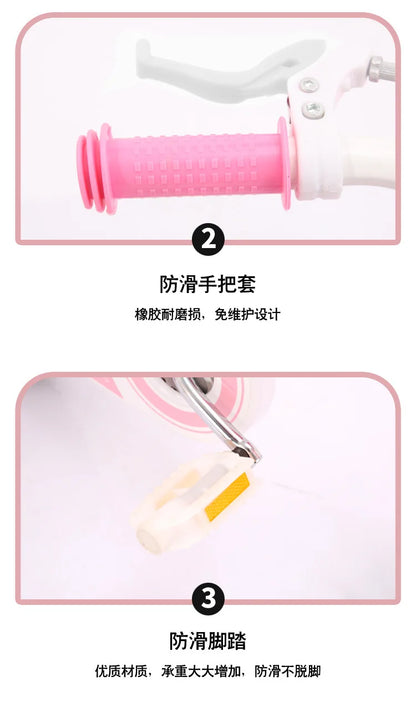 2

防滑手把套

橡胶耐磨损，免维护设计

3

防滑脚踏

优质材质，承重大大增加，防滑不脱脚