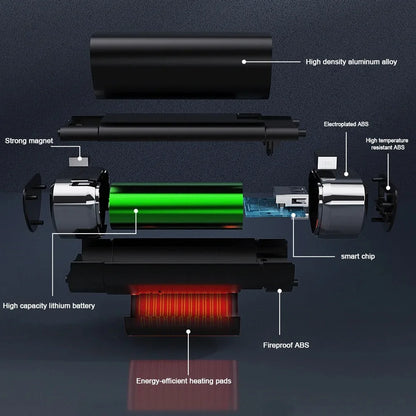 High density aluminum alloy

Electroplated ABS

Strong magnet

High temperature resistant ABS

smart chip

High capacity lithium battery

Fireproof ABS

Energy-efficient heating pads