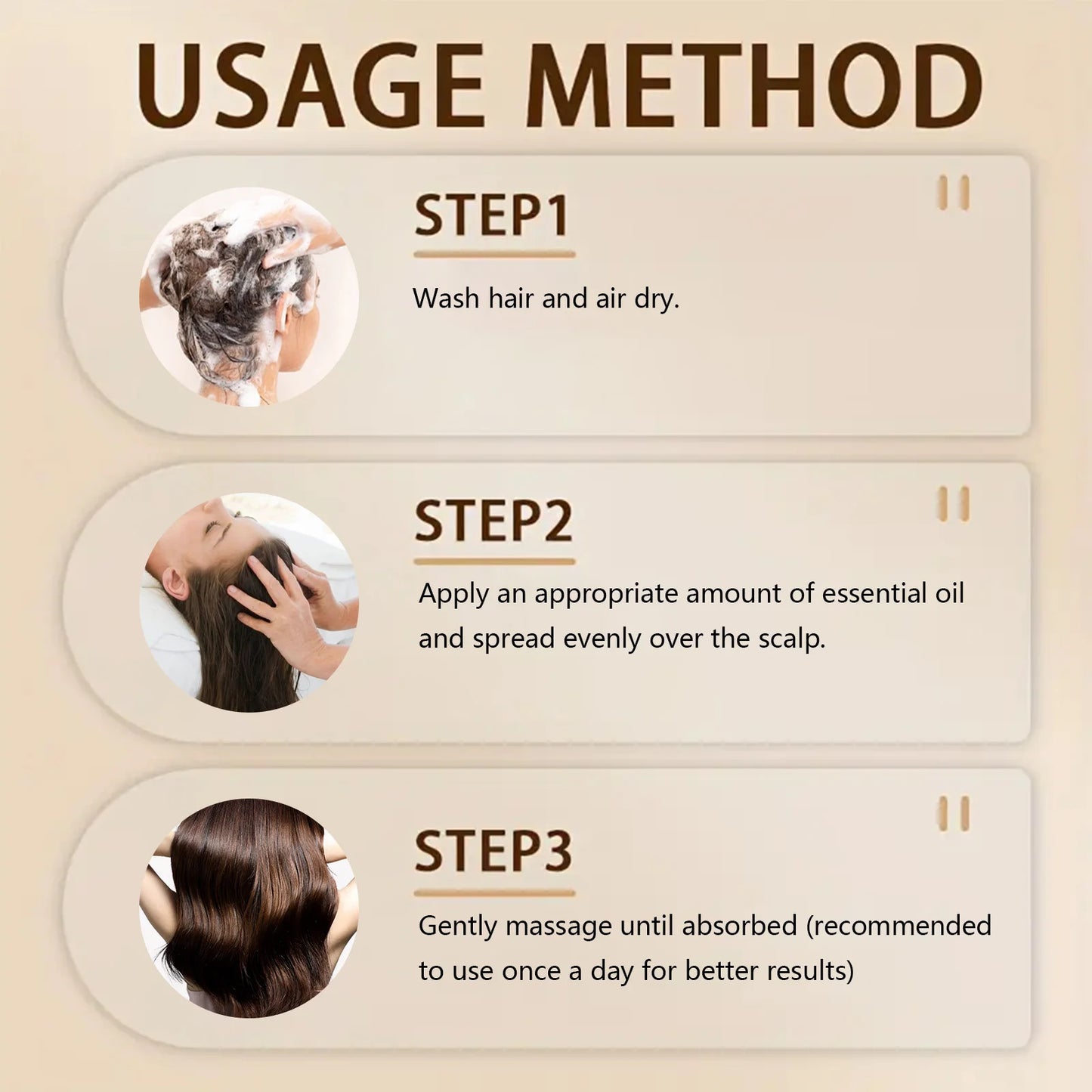 USAGE METHOD

STEP1

Wash hair and air dry.

STEP2

Apply an appropriate amount of essential oil and spread evenly over the scalp.

STEP3

Gently massage until absorbed (recommended to use once a day for better results)