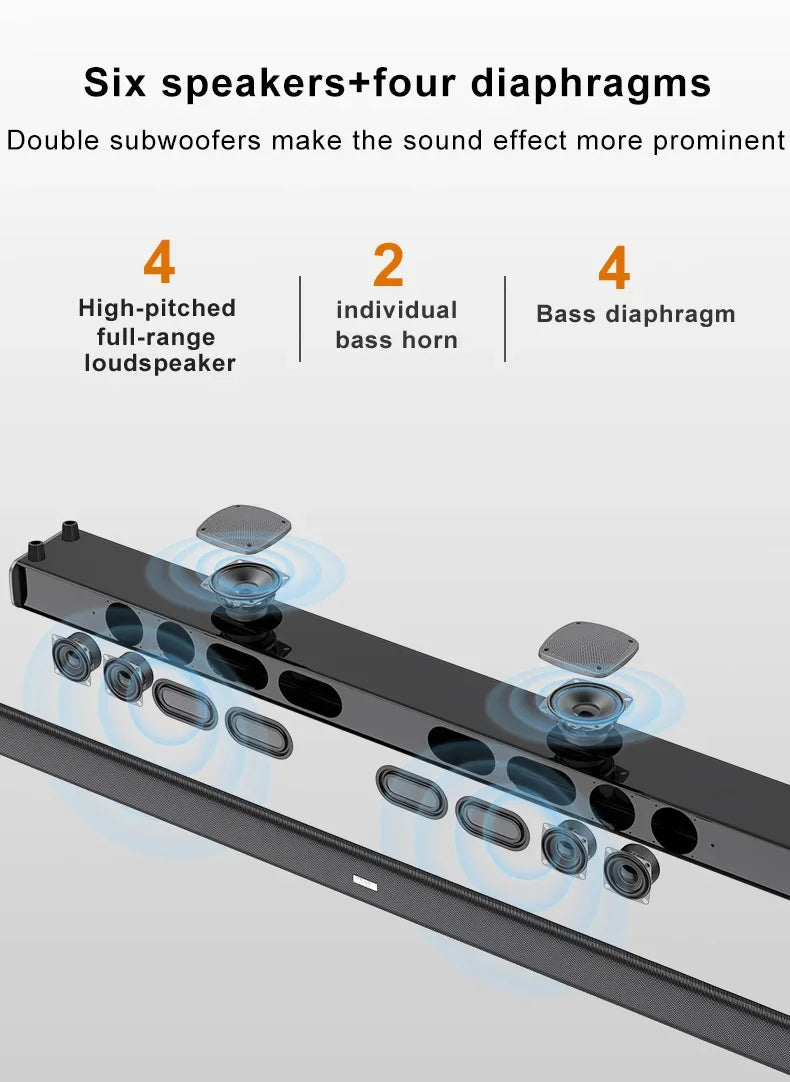 Six speakers+four diaphragms

Double subwoofers make the sound effect more prominent

4
High-pitched full-range loudspeaker

2
individual bass horn

4
Bass diaphragm